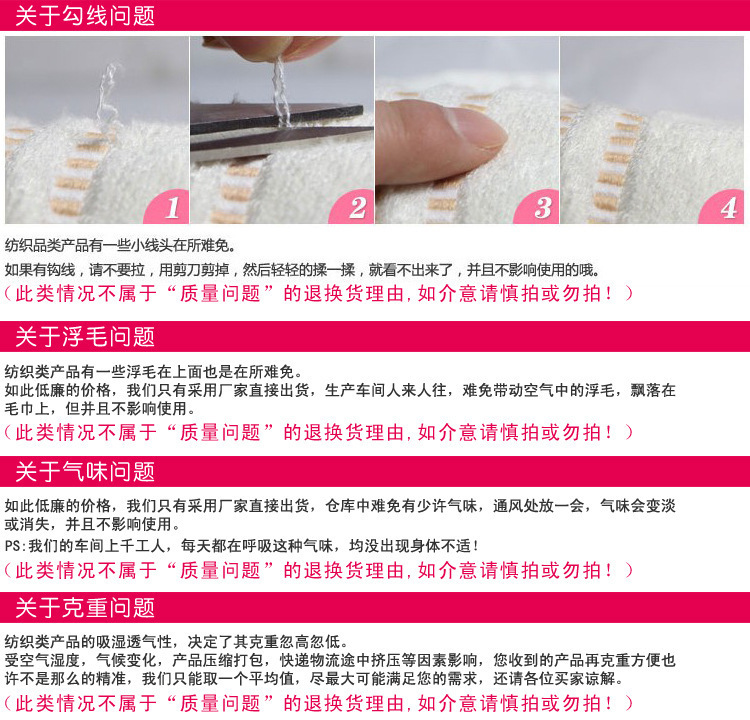 关于勾线问题

1

2

3

4

纺织品类产品有一些小线头在所难免。
如果有钩线，请不要拉，用剪刀剪掉，然后轻轻的揉一揉，就看不出来了，并且不影响使用的哦。
（此类情况不属于“质量问题”的退换货理由，如介意请慎拍或勿拍！）

关于浮毛问题

纺织类产品有一些浮毛在上面也是在所难免。
如此低廉的价格，我们只有采用厂家直接出货，生产车间人来人往，难免带动空气中的浮毛，飘落在毛巾上，但并且不影响使用。
（此类情况不属于“质量问题”的退换货理由，如介意请慎拍或勿拍！）

关于气味问题

如此低廉的价格，我们只有采用厂家直接出货，仓库中难免有少许气味，通风处放一会，气味会变淡或消失，并且不影响使用。
PS：我们的车间上千工人，每天都在呼吸这种气味，均没出现身体不适！
（此类情况不属于“质量问题”的退换货理由，如介意请慎拍或勿拍！）

关于克重问题

纺织类产品的吸湿透气性，决定了其克重忽高忽低。
受空气湿度，气候变化，产品压缩打包，快递物流途中挤压等因素影响，您收到的产品再克重方便也许不是那么的精准，我们只能取一个平均值，尽最大可能满足您的需求，还请各位买家谅解。
（此类情况不属于“质量问题”的退换货理由，如介意请慎拍或勿拍！）